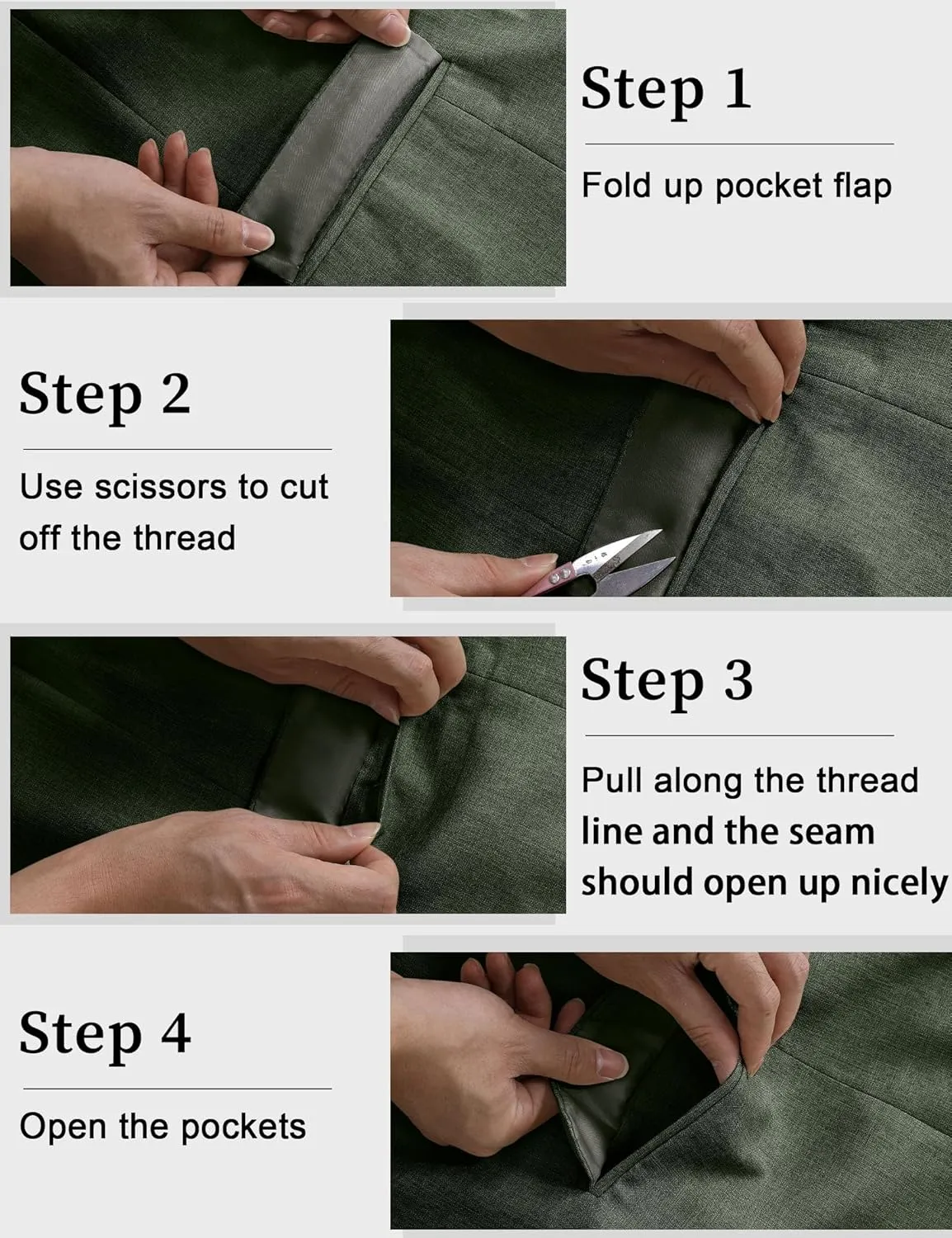 Step 1

Fold up pocket flap

Step 2

Use scissors to cut off the thread

Step 3

Pull along the thread line and the seam should open up nicely

Step 4

Open the pockets